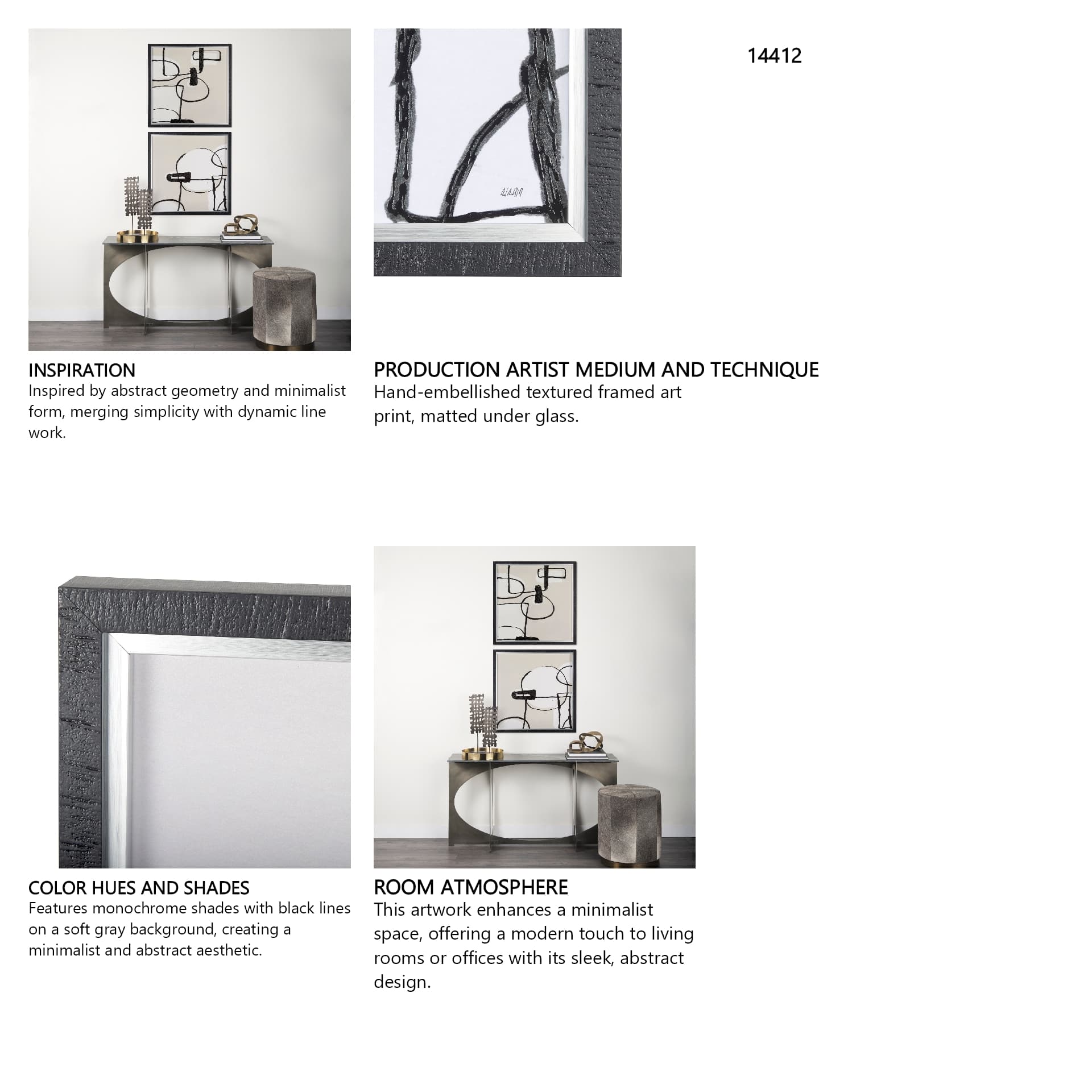 14412

INSPIRATION
Inspired by abstract geometry and minimalist form, merging simplicity with dynamic line work.

PRODUCTION ARTIST MEDIUM AND TECHNIQUE
Hand-embellished textured framed art print, matted under glass.

COLOR HUES AND SHADES
Features monochrome shades with black lines on a soft gray background, creating a minimalist and abstract aesthetic.

ROOM ATMOSPHERE
This artwork enhances a minimalist space, offering a modern touch to living rooms or offices with its sleek, abstract design.